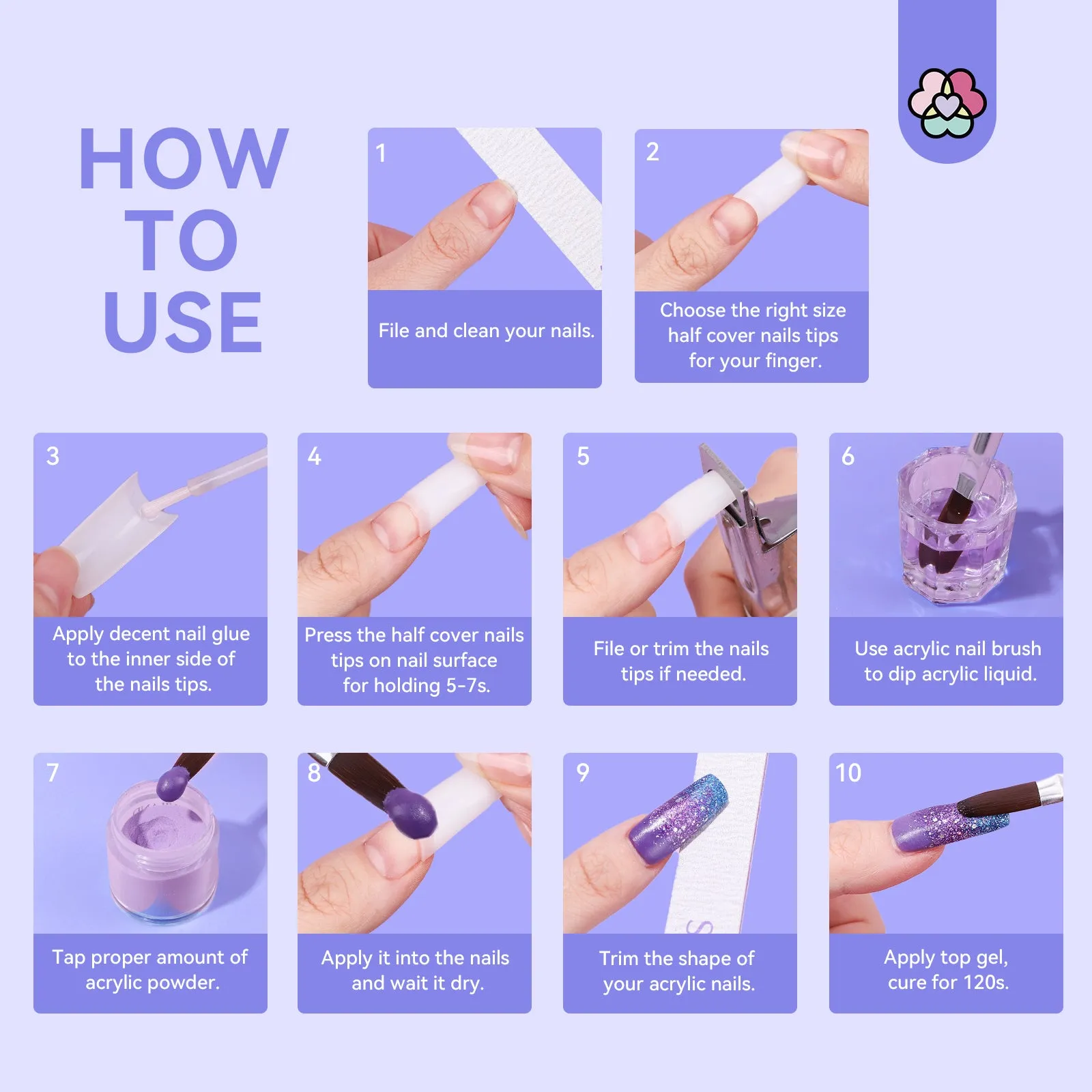 HOW TO USE

1
File and clean your nails.

2
Choose the right size half cover nails tips for your finger.

3
Apply decent nail glue to the inner side of the nails tips.

4
Press the half cover nails tips on nail surface for holding 5-7s.

5
File or trim the nails tips if needed.

6
Use acrylic nail brush to dip acrylic liquid.

7
Tap proper amount of acrylic powder.

8
Apply it into the nails and wait it dry.

9
Trim the shape of your acrylic nails.

10
Apply top gel, cure for 120s.